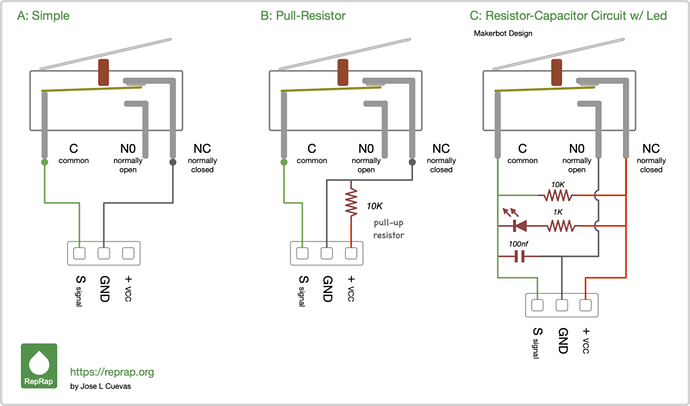 A: Simple

C
common

N0
normally open

NC
normally closed

S signal

GND

+ VCC

B: Pull-Resistor

C
common

N0
normally open

NC
normally closed

10K

pull-up resistor

S signal

GND

+ VCC

C: Resistor-Capacitor Circuit w/ Led

Makerbot Design

C
common

N0
normally open

NC
normally closed

10K

1K

100nf

S signal

GND

+ VCC

RepRap

https://reprap.org

by Jose L Cuevas