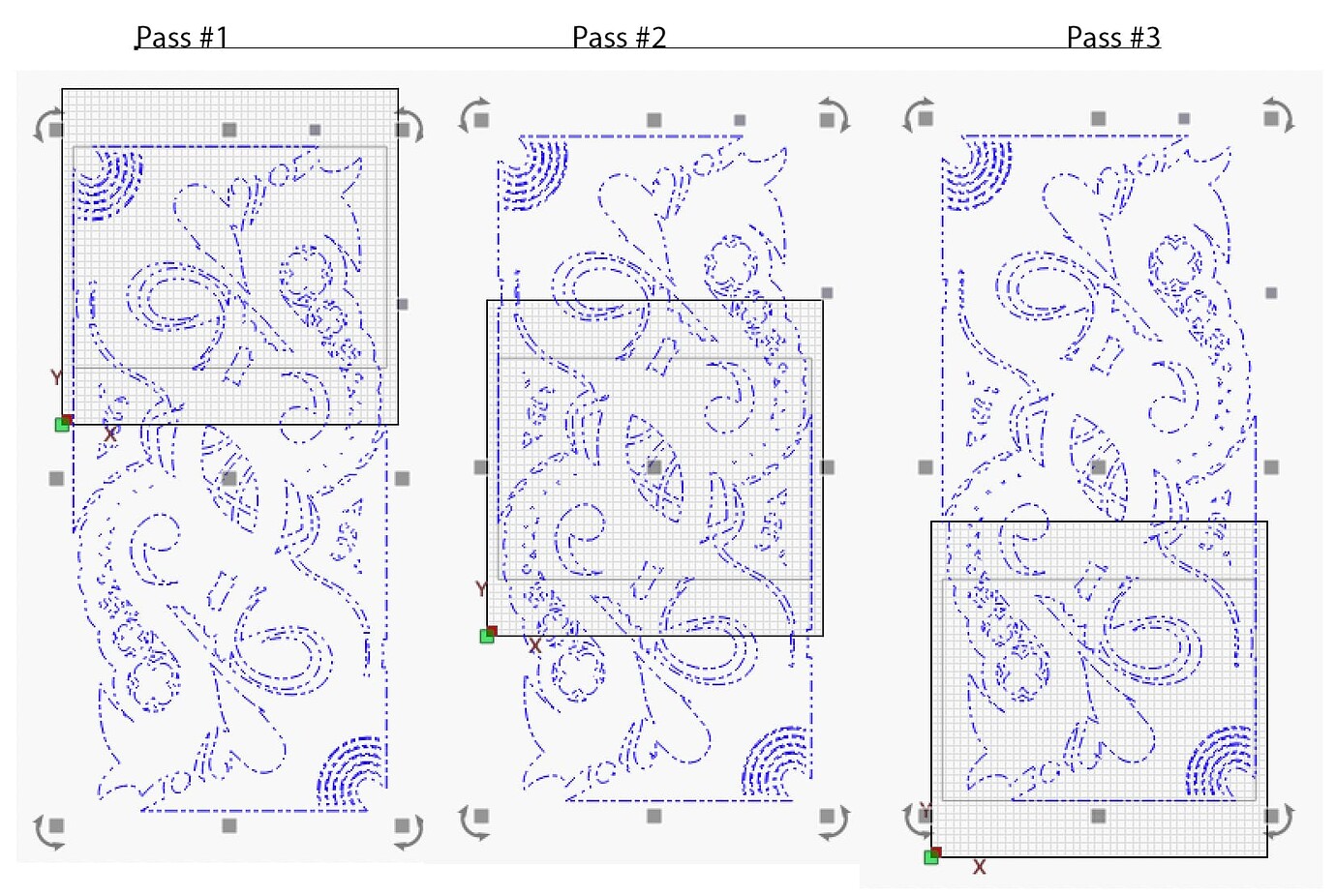 Pass #1 Pass #2 Pass #3

Y
X

Y
X

Y
X