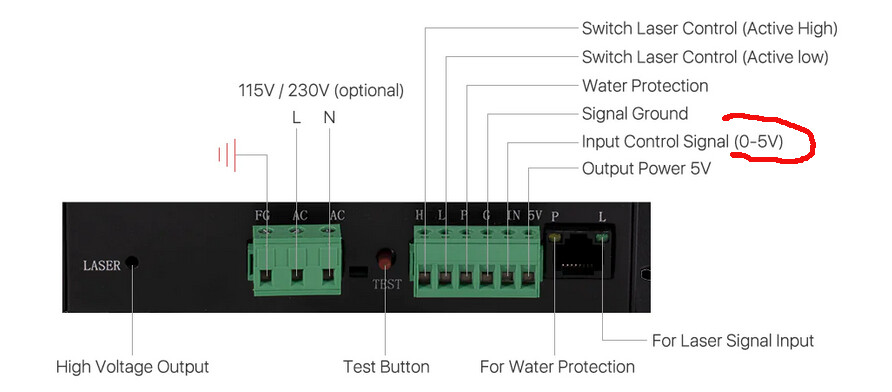 Switch Laser Control (Active High)
Switch Laser Control (Active low)
Water Protection
Signal Ground
Input Control Signal (0-5V)
Output Power 5V

115V / 230V (optional)
L N

FG AC AC
H L P G IN 5V
P L

LASER
TEST

High Voltage Output
Test Button
For Water Protection
For Laser Signal Input