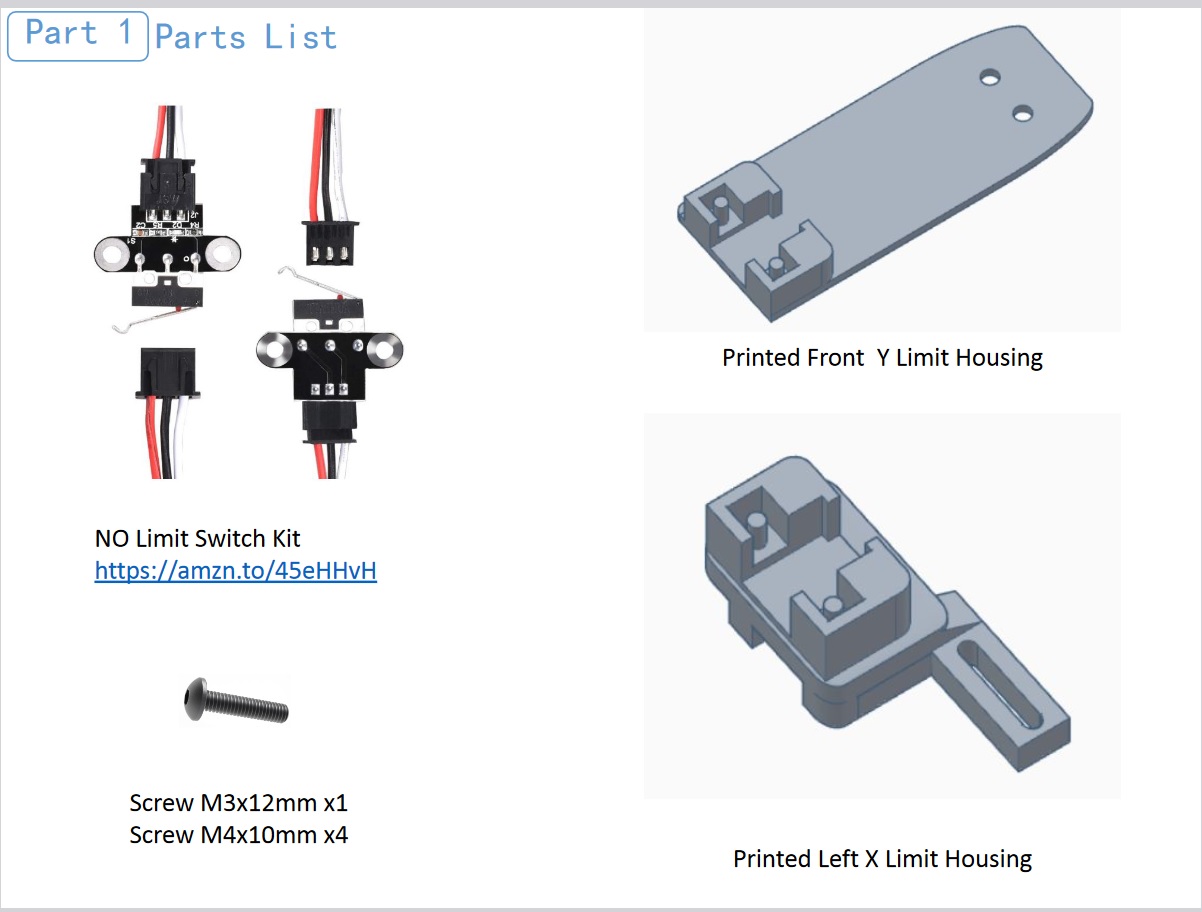 Part 1 Parts List

NO Limit Switch Kit
https://amzn.to/45eHHvH

Screw M3x12mm x1
Screw M4x10mm x4

Printed Front  Y Limit Housing

Printed Left X Limit Housing