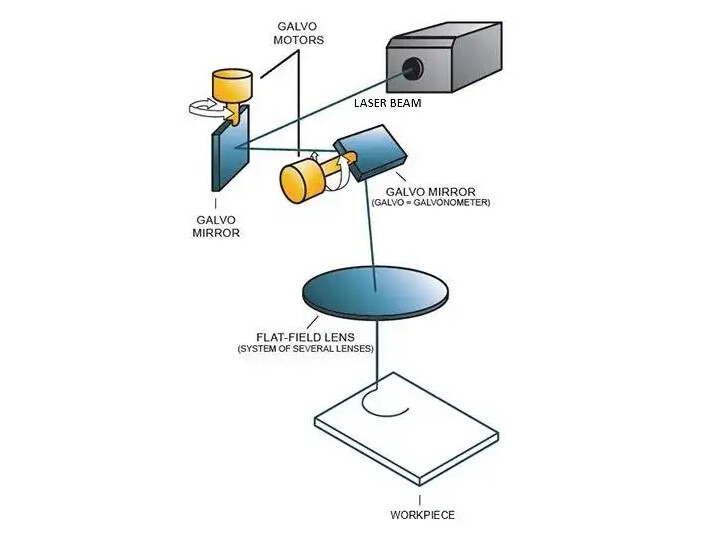 GALVO MOTORS

LASER BEAM

GALVO MIRROR

GALVO MIRROR
(GALVO = GALVONOMETER)

FLAT-FIELD LENS
(SYSTEM OF SEVERAL LENSES)

WORKPIECE